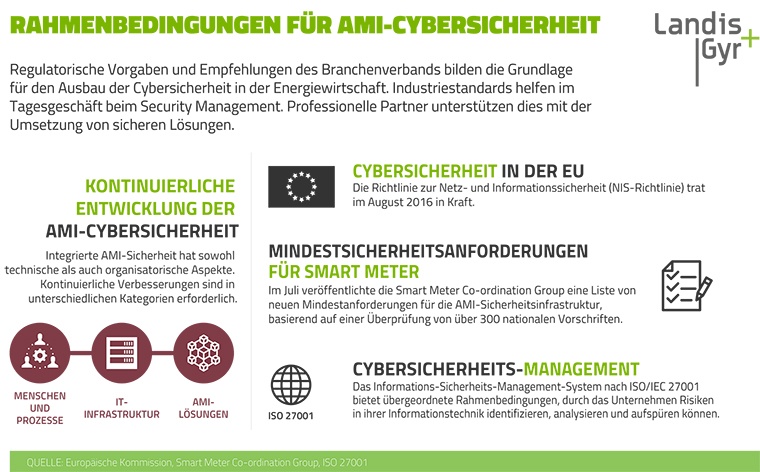 RAHMENBEDINGUNGEN FÜR AMI-CYBERSICHERHEIT

Landis Gyr+

Regulatorische Vorgaben und Empfehlungen des Branchenverbands bilden die Grundlage für den Ausbau der Cybersicherheit in der Energiewirtschaft. Industriestandards helfen im Tagesgeschäft beim Security Management. Professionelle Partner unterstützen dies mit der Umsetzung von sicheren Lösungen.

KONTINUIERLICHE ENTWICKLUNG DER AMI-CYBERSICHERHEIT

Integrierte AMI-Sicherheit hat sowohl technische als auch organisatorische Aspekte. Kontinuierliche Verbesserungen sind in unterschiedlichen Kategorien erforderlich.

MENSCHEN UND PROZESSE

IT-INFRASTRUKTUR

AMI-LÖSUNGEN

CYBERSICHERHEIT IN DER EU
Die Richtlinie zur Netz- und Informationssicherheit (NIS-Richtlinie) trat im August 2016 in Kraft.

MINDESTSICHERHEITSANFORDERUNGEN FÜR SMART METER
Im Juli veröffentlichte die Smart Meter Co-ordination Group eine Liste von neuen Mindestanforderungen für die AMI-Sicherheitsinfrastruktur, basierend auf einer Überprüfung von über 300 nationalen Vorschriften.

ISO 27001

CYBERSICHERHEITS-MANAGEMENT
Das Informations-Sicherheits-Management-System nach ISO/IEC 27001 bietet übergeordnete Rahmenbedingungen, durch das Unternehmen Risiken in ihrer Informationstechnik identifizieren, analysieren und aufspüren können.

QUELLE: Europäische Kommission, Smart Meter Co-ordination Group, ISO 27001